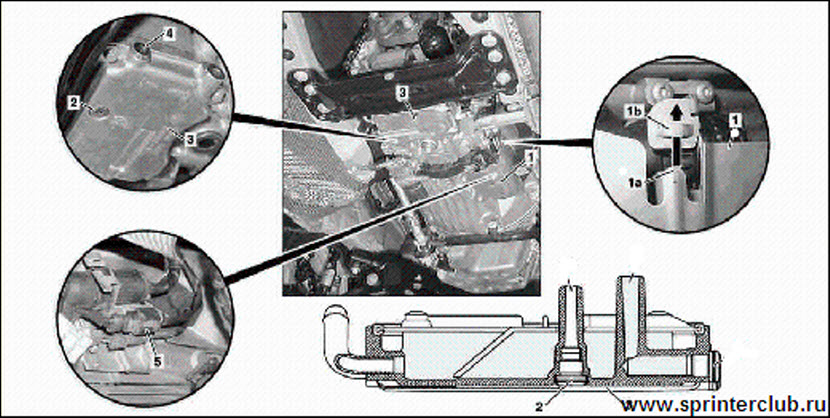 4
2
3
3
1
1b
1
1a
5
2
www.sprinterclub.ru